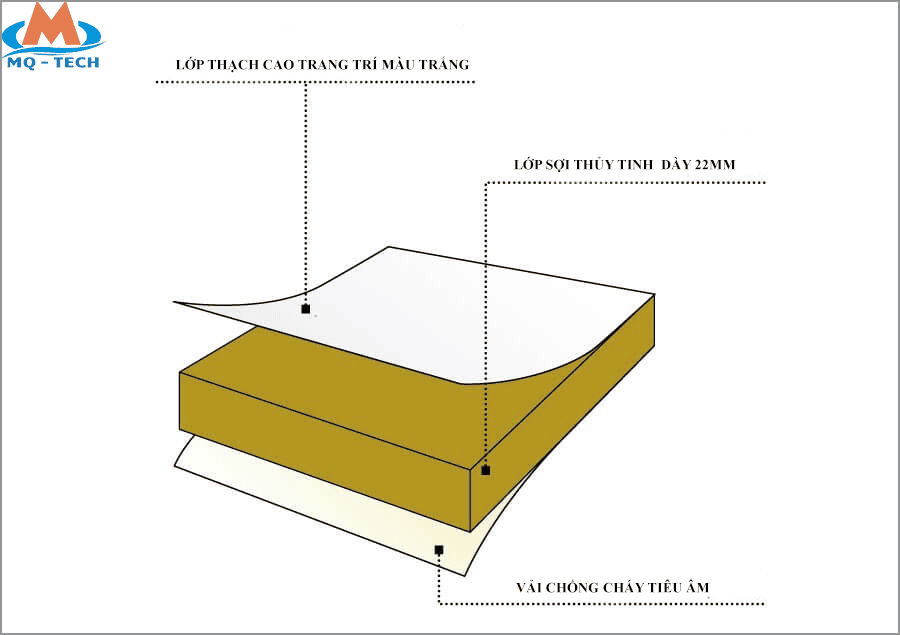 MQ - TECH

LỚP THẠCH CAO TRANG TRÍ MÀU TRẮNG

LỚP SỢI THỦY TINH DÀY 22MM

VẢI CHỐNG CHÁY TIÊU ÂM