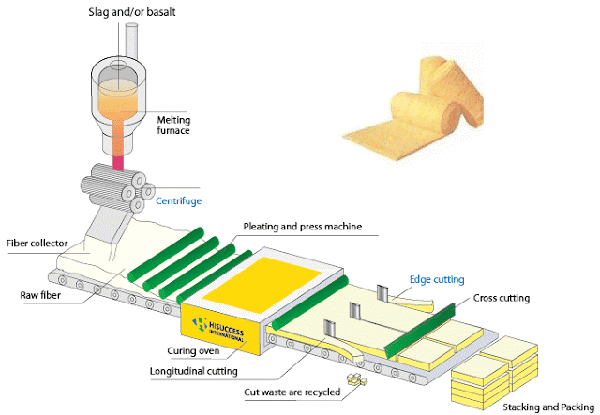 Slag and/or basalt

Melting furnace

Centrifuge

Pleating and press machine

Fiber collector

Raw fiber

Edge cutting

Cross cutting

HISUCCESS INTERNATIONAL

Curing oven

Longitudinal cutting

Cut waste are recycled

Stacking and Packing